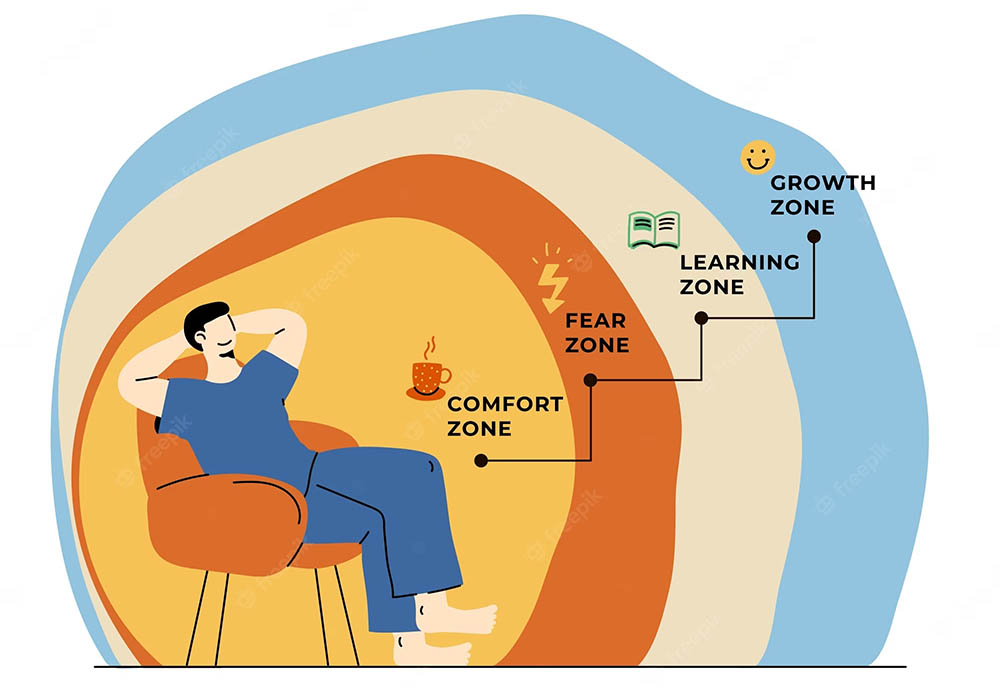 GROWTH ZONE

LEARNING ZONE

FEAR ZONE

COMFORT ZONE

freepik